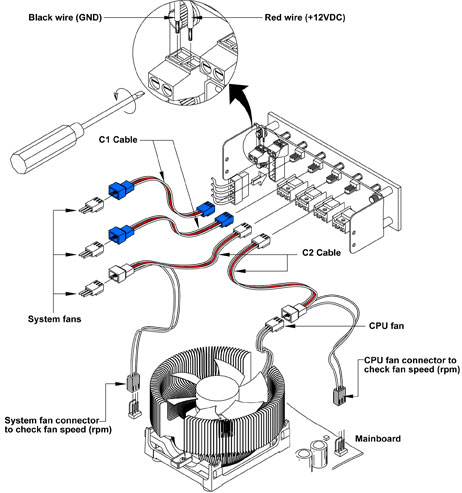 Black wire (GND)
Red wire (+12VDC)
C1 Cable
C2 Cable
System fans
CPU fan
CPU fan connector to check fan speed (rpm)
System fan connector to check fan speed (rpm)
Mainboard