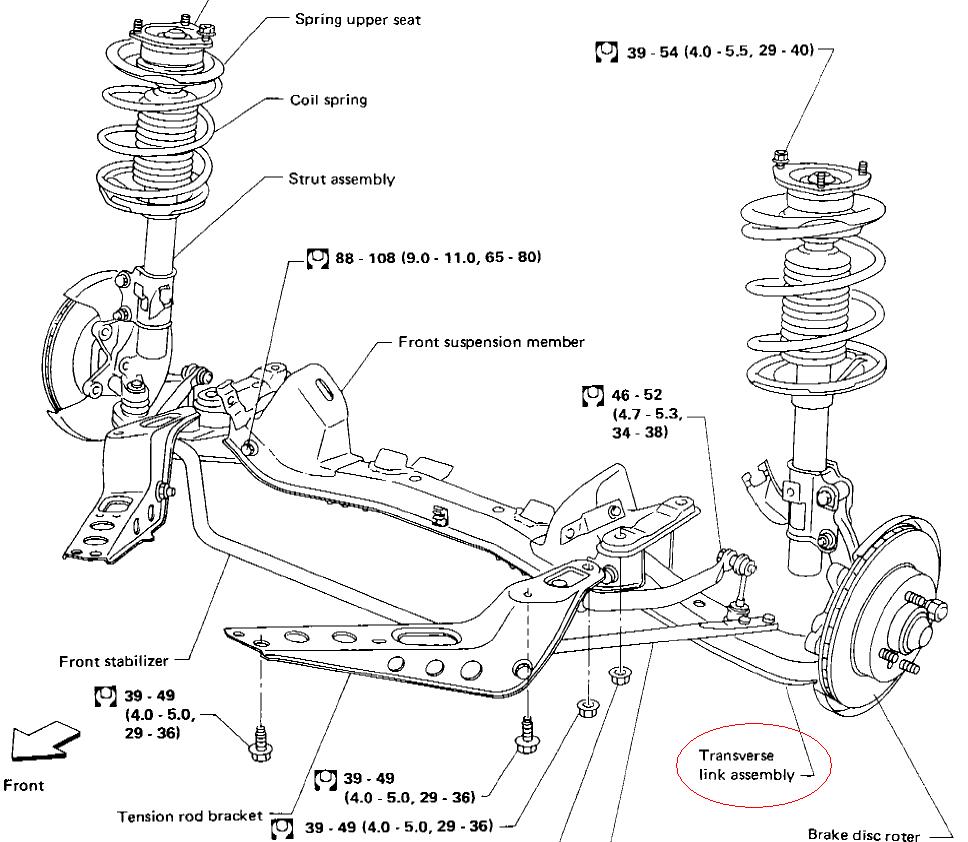 Spring upper seat

Coil spring

Strut assembly

39 - 54 (4.0 - 5.5, 29 - 40)

88 - 108 (9.0 - 11.0, 65 - 80)

Front suspension member

46 - 52 (4.7 - 5.3, 34 - 38)

Front stabilizer

39 - 49 (4.0 - 5.0, 29 - 36)

Front

39 - 49 (4.0 - 5.0, 29 - 36)

Tension rod bracket

39 - 49 (4.0 - 5.0, 29 - 36)

Transverse link assembly

Brake disc roter