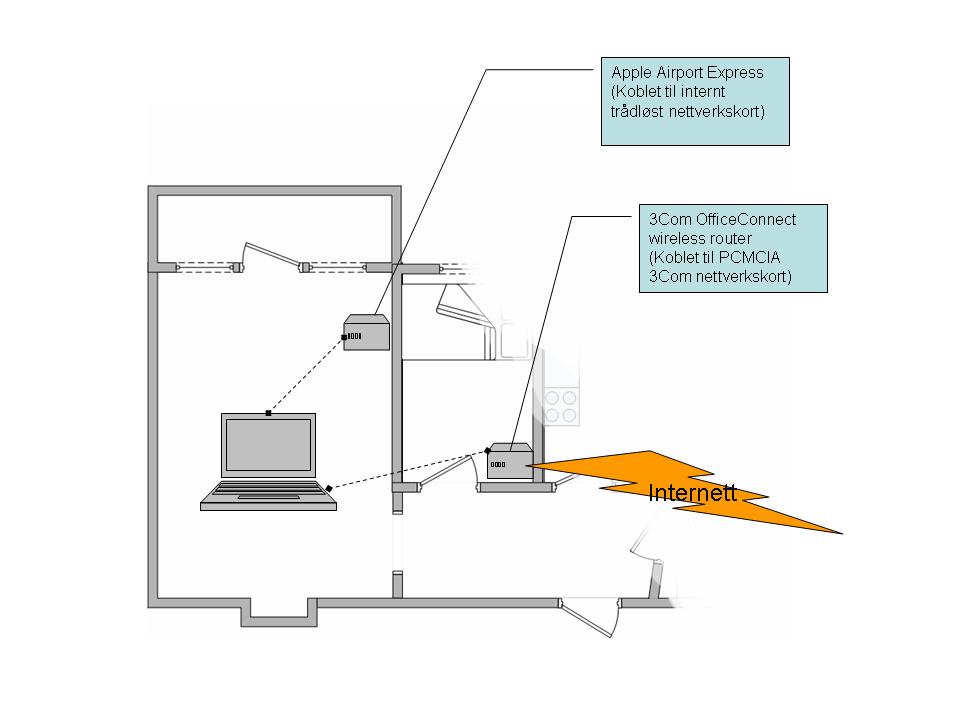 Apple Airport Express
(Koblet til internt
trådløst nettverkskort)

3Com OfficeConnect
wireless router
(Koblet til PCMCIA
3Com nettverkskort)

Internett