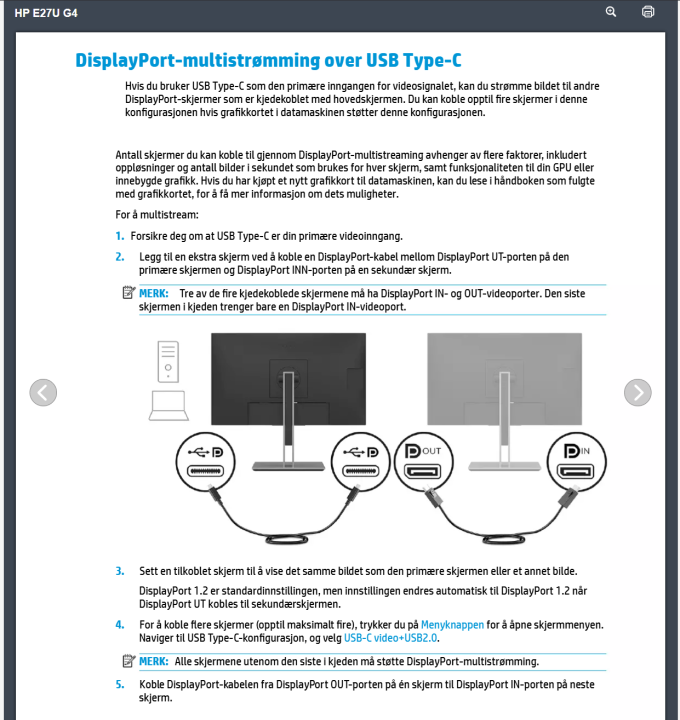 HP E27U G4

DisplayPort-multistrømming over USB Type-C

Hvis du bruker USB Type-C som den primære inngangen for videosignalet, kan du strømme bildet til andre DisplayPort-skjermer som er kjedekoblet med hovedskjermen. Du kan koble opptil fire skjermer i denne konfigurasjonen hvis grafikkortet i datamaskinen støtter denne konfigurasjonen.

Antall skjermer du kan koble til gjennom DisplayPort-multistreaming avhenger av flere faktorer, inkludert oppløsninger og antall bilder i sekundet som brukes for hver skjerm, samt funksjonaliteten til din GPU eller innebygde grafikk. Hvis du har kjøpt et nytt grafikkort til datamaskinen, kan du lese i håndboken som fulgte med grafikkortet, for å få mer informasjon om dets muligheter.

For å multistream:

1. Forsikre deg om at USB Type-C er din primære videoinngang.

2. Legg til en ekstra skjerm ved å koble en DisplayPort-kabel mellom DisplayPort UT-porten på den primære skjermen og DisplayPort INN-porten på en sekundær skjerm.

MERK: Tre av de fire kjedekoblede skjermene må ha DisplayPort IN- og OUT-videoporter. Den siste skjermen i kjeden trenger bare en DisplayPort IN-videoport.

OUT

IN

3. Sett en tilkoblet skjerm til å vise det samme bildet som den primære skjermen eller et annet bilde.

DisplayPort 1.2 er standardinnstillingen, men innstillingen endres automatisk til DisplayPort 1.2 når DisplayPort UT kobles til sekundærskjermen.

4. For å koble flere skjermer (opptil maksimalt fire), trykker du på Menyknappen for å åpne skjermmenyen. Naviger til USB Type-C-konfigurasjon, og velg USB-C video+USB2.0.

MERK: Alle skjermene utenom den siste i kjeden må støtte DisplayPort-multistrømming.

5. Koble DisplayPort-kabelen fra DisplayPort OUT-porten på én skjerm til DisplayPort IN-porten på neste skjerm.