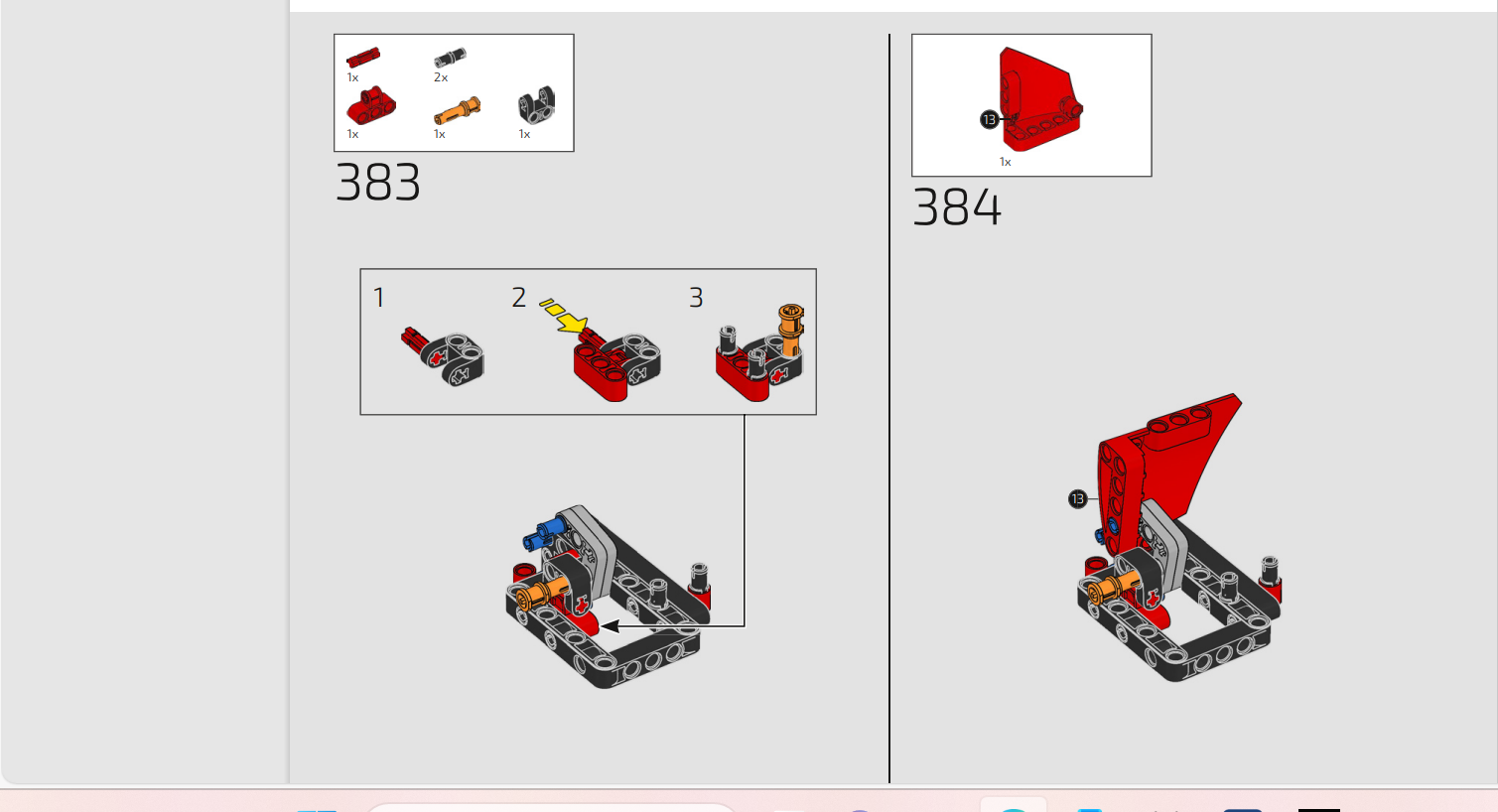 1x
2x
1x
1x
1x

383

1
2
3

13
1x

384

13