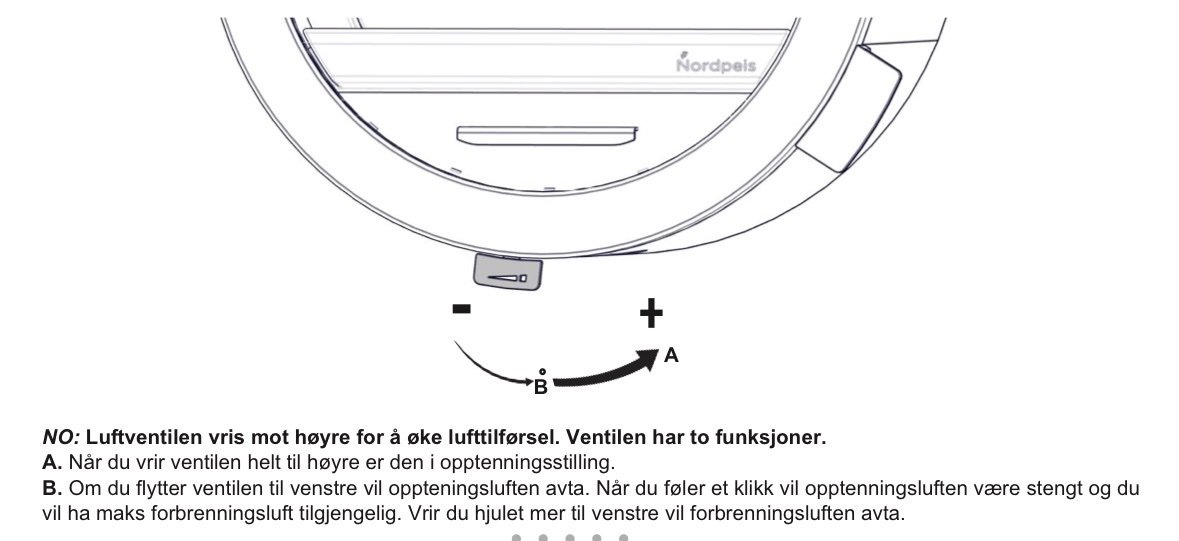 Nordpeis

-

+

A

B

NO: Luftventilen vris mot høyre for å øke lufttilførsel. Ventilen har to funksjoner.
A. Når du vrir ventilen helt til høyre er den i opptenningsstilling.
B. Om du flytter ventilen til venstre vil oppteningsluften avta. Når du føler et klikk vil opptenningsluften være stengt og du vil ha maks forbrenningsluft tilgjengelig. Vrir du hjulet mer til venstre vil forbrenningsluften avta.