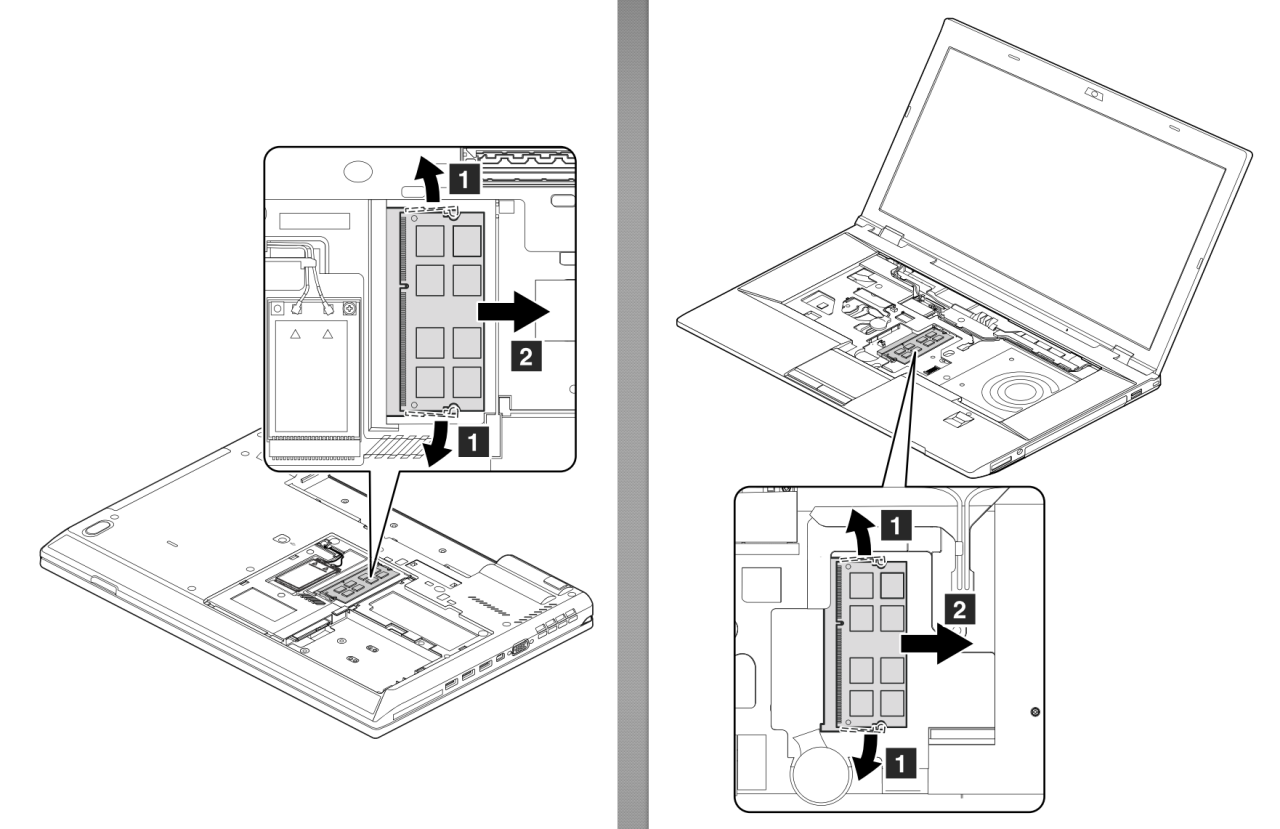 1
2
1
1
2
1