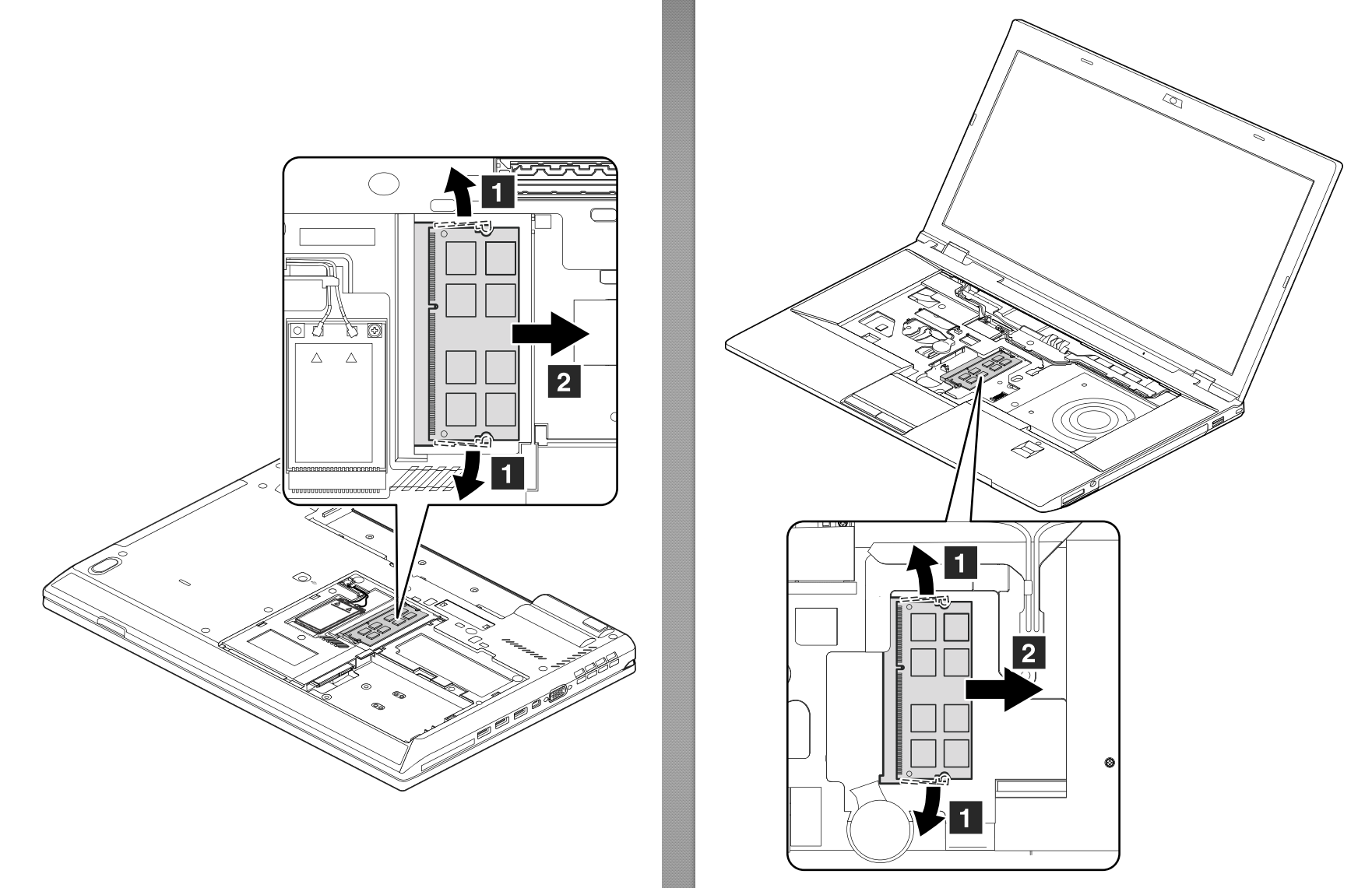 1
2
1
1
2
1