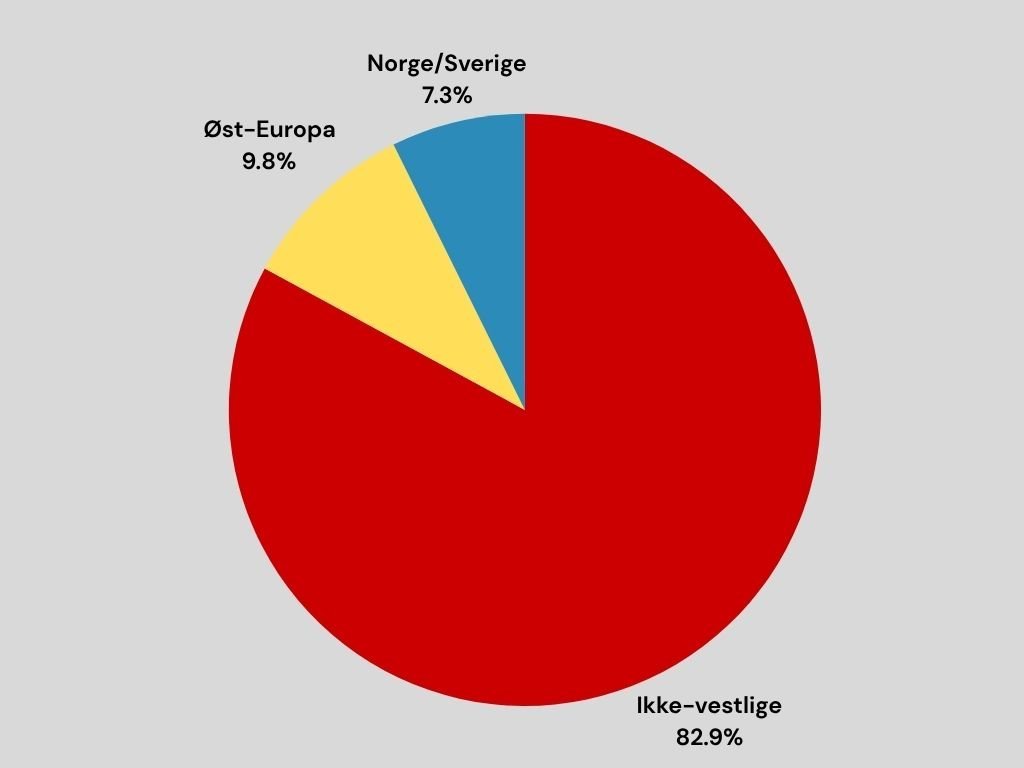 Norge/Sverige
7.3%

Øst-Europa
9.8%

Ikke-vestlige
82.9%