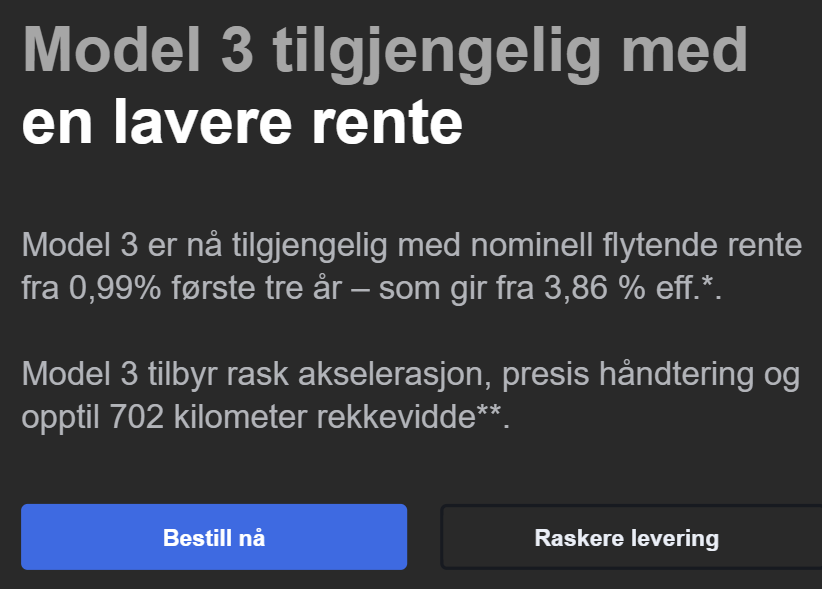 Model 3 tilgjengelig med en lavere rente

Model 3 er nå tilgjengelig med nominell flytende rente fra 0,99% første tre år – som gir fra 3,86 % eff.*.

Model 3 tilbyr rask akselerasjon, presis håndtering og opptil 702 kilometer rekkevidde**.

Bestill nå

Raskere levering