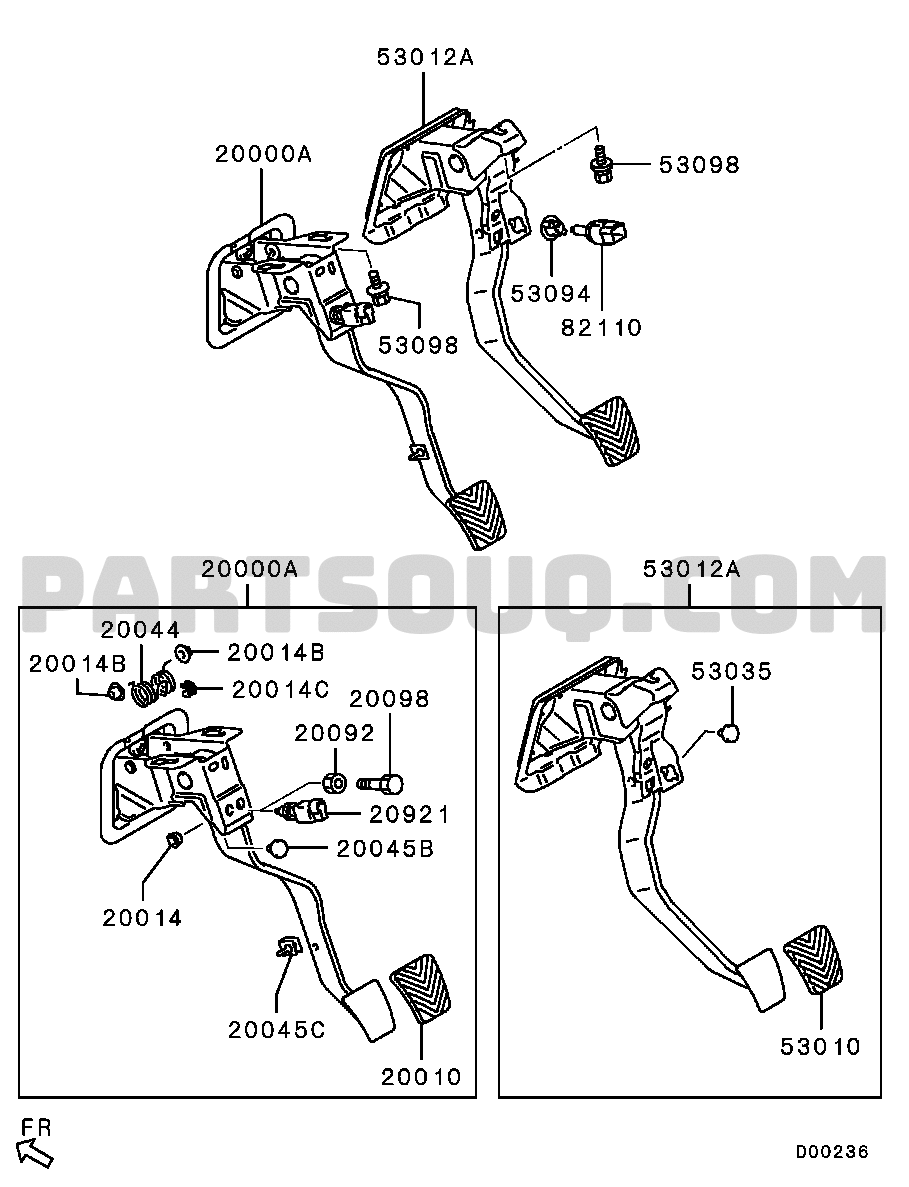 53012A
20000A
53098
53094
82110
53098
PARTSOUQ.COM
20000A
53012A
20044
20014B
20014B
20014C
20098
20092
20921
20045B
20014
20045C
20010
53035
53010
FR
D00236