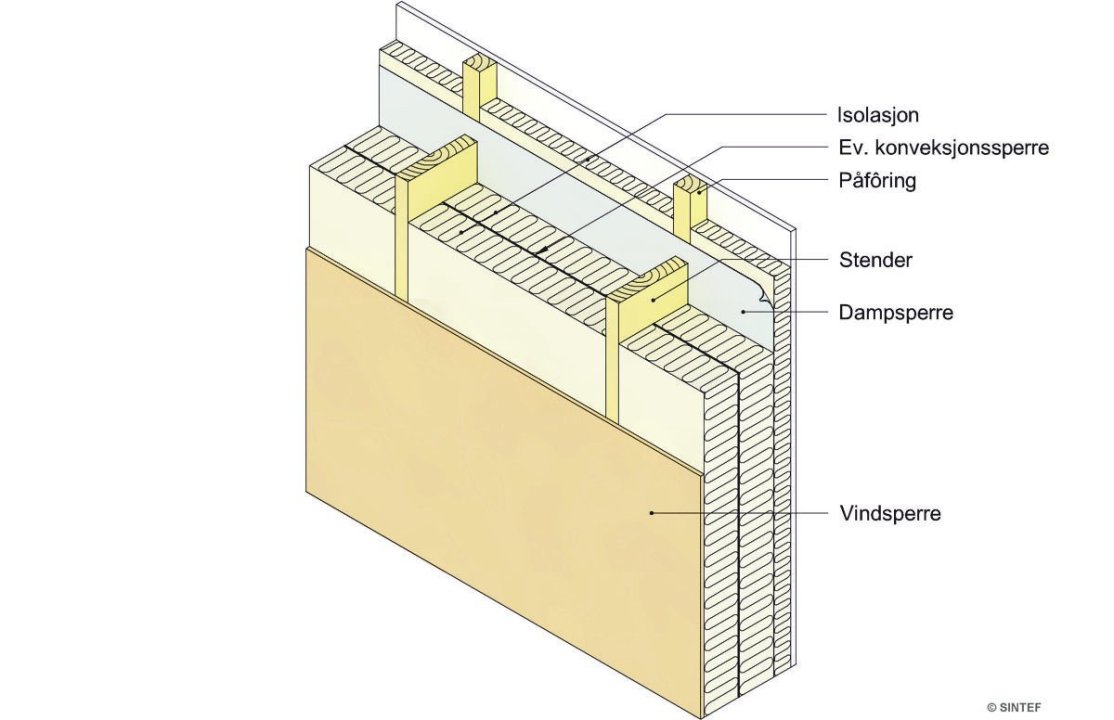 Isolasjon
Ev. konveksjonssperre
Påfôring
Stender
Dampsperre
Vindsperre
© SINTEF