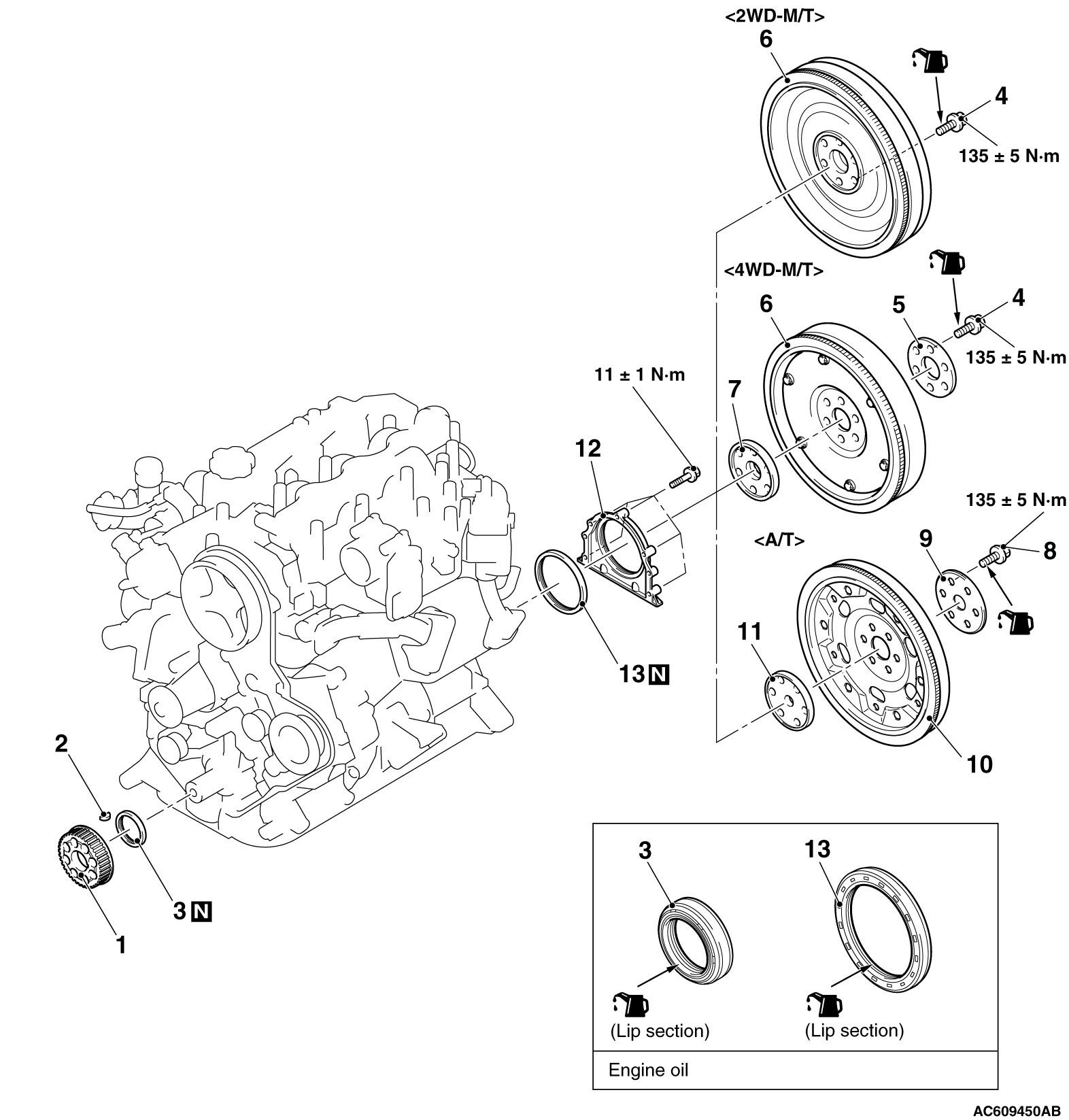 <2WD-M/T>
6
4
135 ± 5 N·m
<4WD-M/T>
6
5
4
135 ± 5 N·m
11 ± 1 N·m
7
12
135 ± 5 N·m
<A/T>
9
8
11
13 N
10
2
3 N
1
3
13
(Lip section)
(Lip section)
Engine oil
AC609450AB