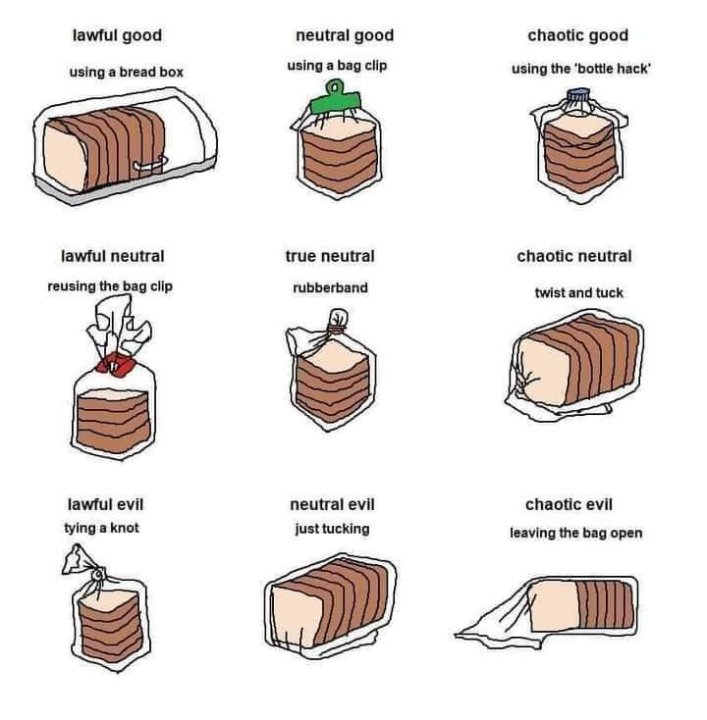 lawful good
using a bread box

neutral good
using a bag clip

chaotic good
using the 'bottle hack'

lawful neutral
reusing the bag clip

true neutral
rubberband

chaotic neutral
twist and tuck

lawful evil
tying a knot

neutral evil
just tucking

chaotic evil
leaving the bag open