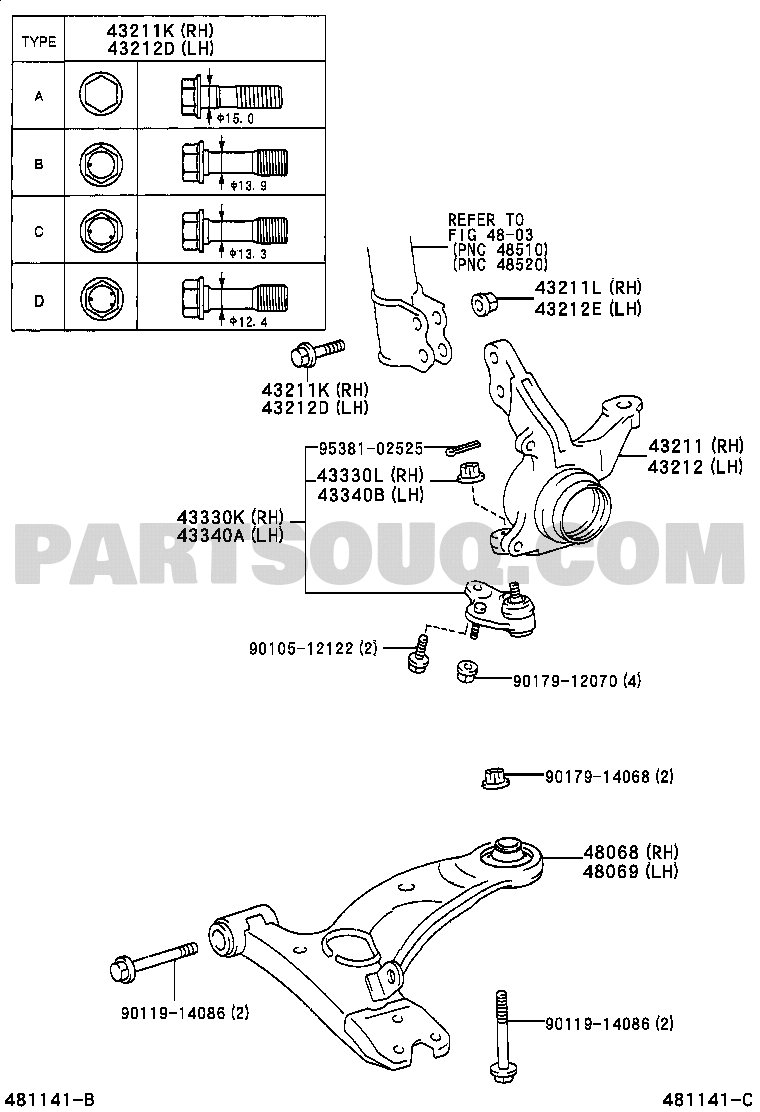 | TYPE | 43211K (RH) 43212D (LH) | |
|---|---|---|
| A | | Φ15.0 |
| B | | Φ13.9 |
| C | | Φ13.3 |
| D | | Φ12.4 |

REFER TO FIG 48-03 (PNC 48510) (PNC 48520)

43211L (RH)
43212E (LH)

43211K (RH)
43212D (LH)

95381-02525

43330L (RH)
43340B (LH)

43211 (RH)
43212 (LH)

43330K (RH)
43340A (LH)

PARTSOUQ.COM

90105-12122 (2)

90179-12070 (4)

90179-14068 (2)

48068 (RH)
48069 (LH)

90119-14086 (2)

90119-14086 (2)

481141-B

481141-C