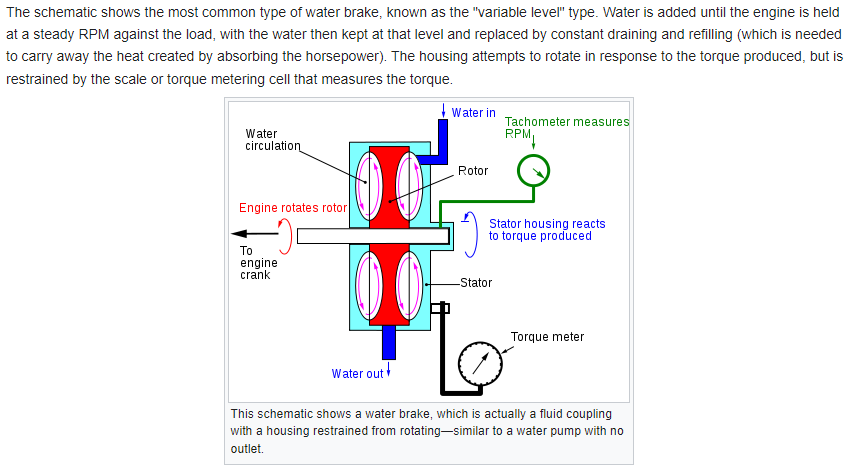 The schematic shows the most common type of water brake, known as the "variable level" type. Water is added until the engine is held at a steady RPM against the load, with the water then kept at that level and replaced by constant draining and refilling (which is needed to carry away the heat created by absorbing the horsepower). The housing attempts to rotate in response to the torque produced, but is restrained by the scale or torque metering cell that measures the torque.

Water in

Tachometer measures RPM

Water circulation

Rotor

Engine rotates rotor

Stator housing reacts to torque produced

To engine crank

Stator

Torque meter

Water out

This schematic shows a water brake, which is actually a fluid coupling with a housing restrained from rotating—similar to a water pump with no outlet.