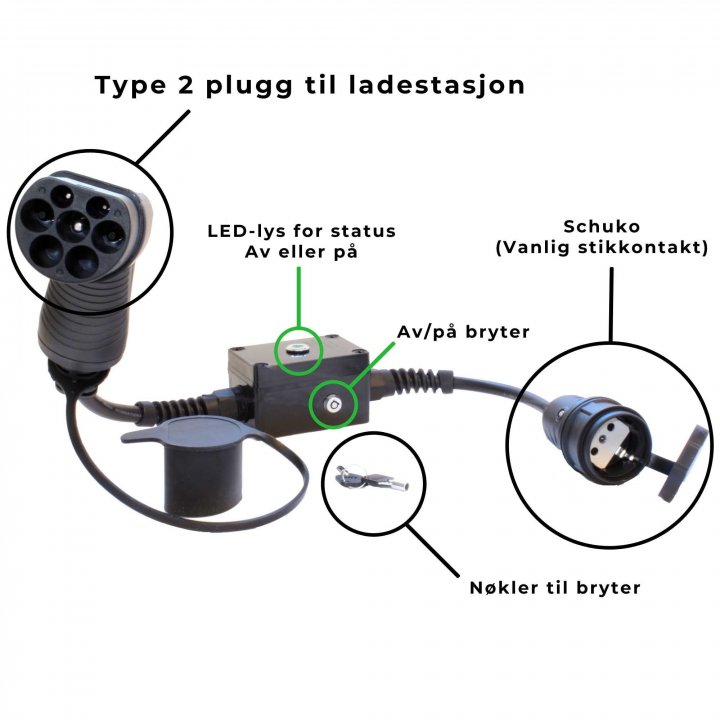 Type 2 plugg til ladestasjon

LED-lys for status
Av eller på

Schuko
(Vanlig stikkontakt)

Av/på bryter

Nøkler til bryter