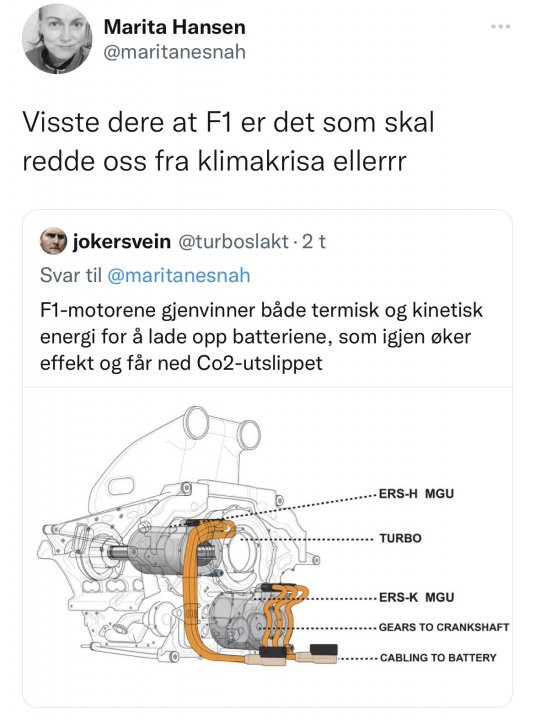 Marita Hansen
@maritanesnah

Visste dere at F1 er det som skal redde oss fra klimakrisa ellerrr

jokersvein @turboslakt · 2 t
Svar til @maritanesnah
F1-motorene gjenvinner både termisk og kinetisk energi for å lade opp batteriene, som igjen øker effekt og får ned Co2-utslippet

ERS-H MGU
TURBO
ERS-K MGU
GEARS TO CRANKSHAFT
CABLING TO BATTERY