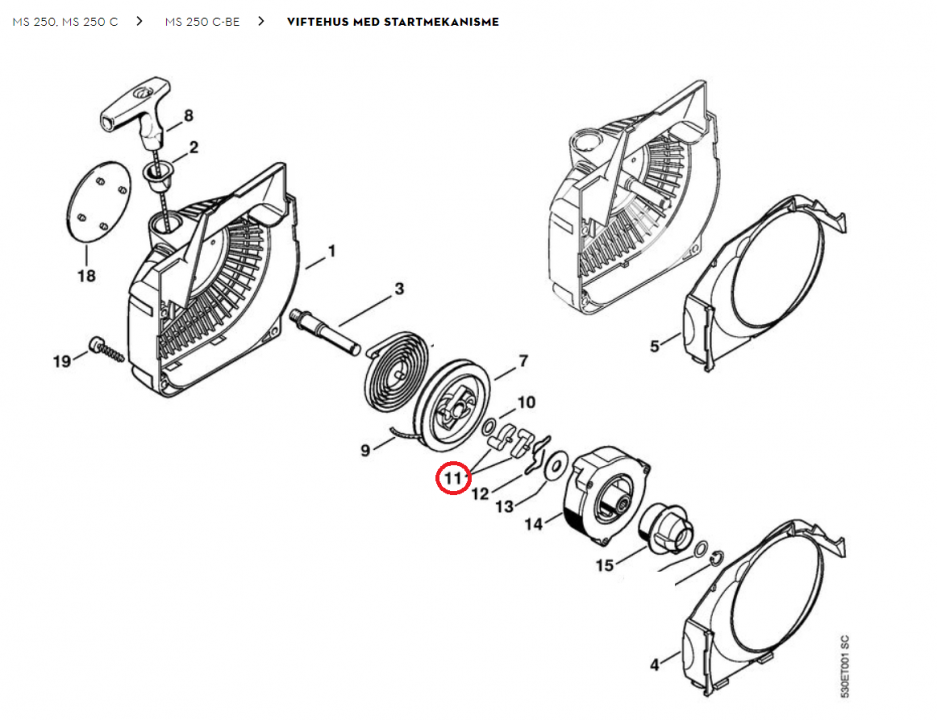 MS 250, MS 250 C > MS 250 C-BE > VIFTEHUS MED STARTMEKANISME

8
2
18
1
3
19
7
10
9
11
12
13
14
15
5
4
530ET001 SC