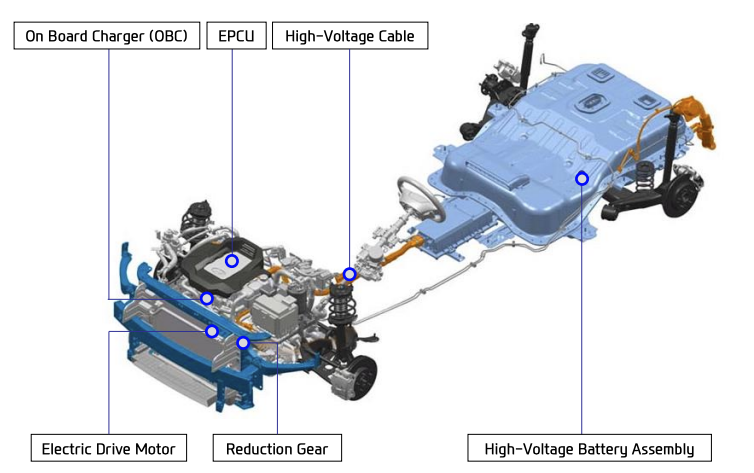 On Board Charger (OBC)

EPCU

High-Voltage Cable

Electric Drive Motor

Reduction Gear

High-Voltage Battery Assembly