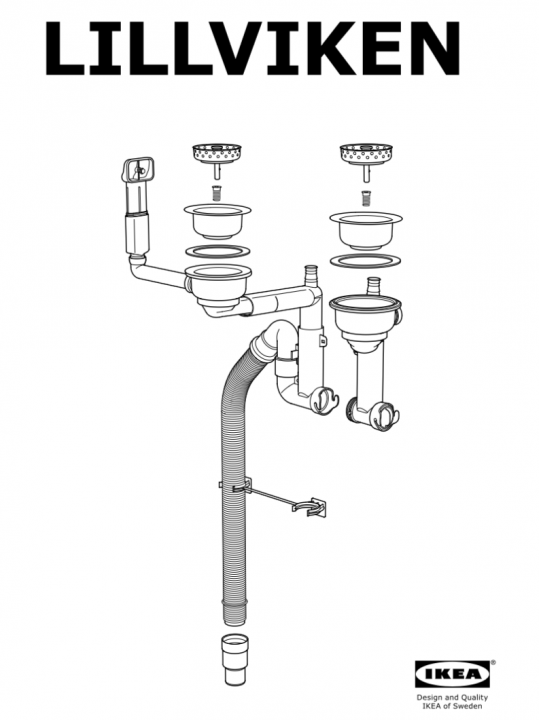 LILLVIKEN

IKEA®

Design and Quality
IKEA of Sweden