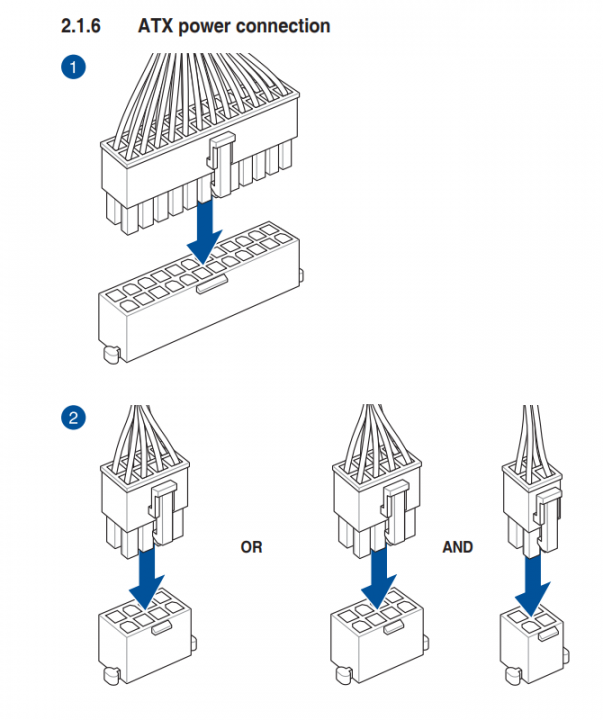 2.1.6 ATX power connection

1

2

OR

AND