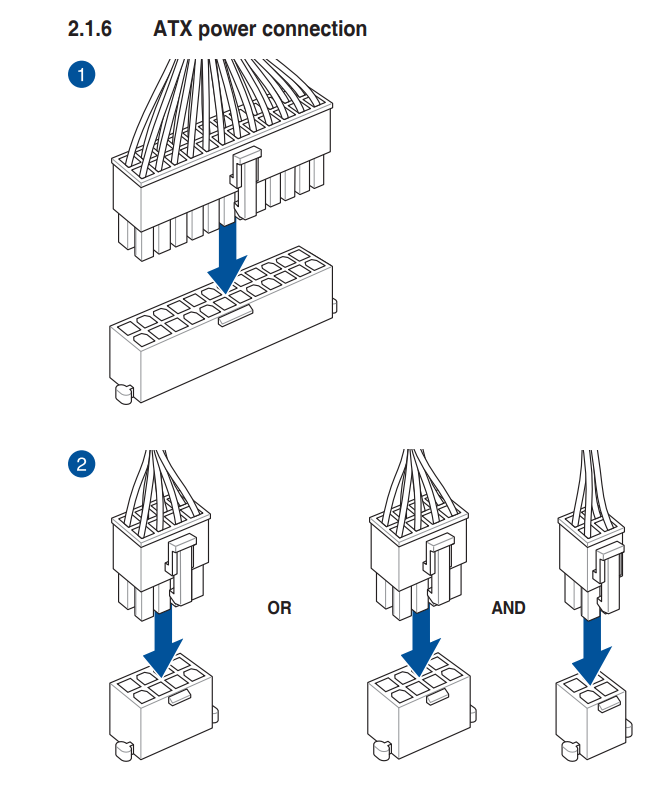 2.1.6 ATX power connection

1

2

OR

AND