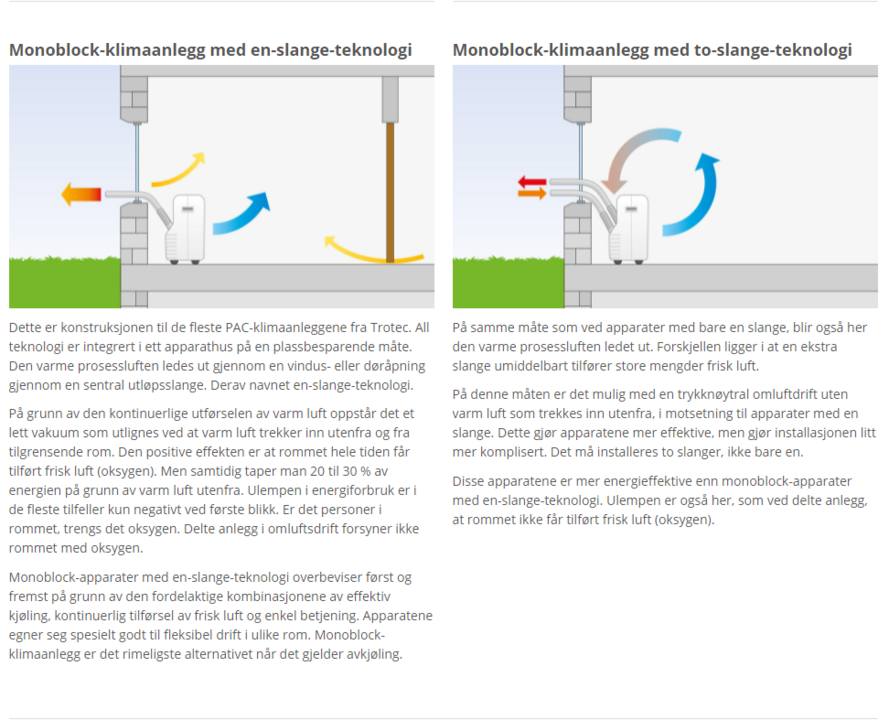 Monoblock-klimaanlegg med en-slange-teknologi

Dette er konstruksjonen til de fleste PAC-klimaanleggene fra Trotec. All teknologi er integrert i ett apparathus på en plassbesparende måte. Den varme prosessluften ledes ut gjennom en vindus- eller døråpning gjennom en sentral utløpsslange. Derav navnet en-slange-teknologi.

På grunn av den kontinuerlige utførselen av varm luft oppstår det et lett vakuum som utlignes ved at varm luft trekker inn utenfra og fra tilgrensende rom. Den positive effekten er at rommet hele tiden får tilført frisk luft (oksygen). Men samtidig taper man 20 til 30 % av energien på grunn av varm luft utenfra. Ulempen i energiforbruk er i de fleste tilfeller kun negativt ved første blikk. Er det personer i rommet, trengs det oksygen. Delte anlegg i omluftsdrift forsyner ikke rommet med oksygen.

Monoblock-apparater med en-slange-teknologi overbeviser først og fremst på grunn av den fordelaktige kombinasjonene av effektiv kjøling, kontinuerlig tilførsel av frisk luft og enkel betjening. Apparatene egner seg spesielt godt til fleksibel drift i ulike rom. Monoblock-klimaanlegg er det rimeligste alternativet når det gjelder avkjøling.

Monoblock-klimaanlegg med to-slange-teknologi

På samme måte som ved apparater med bare en slange, blir også her den varme prosessluften ledet ut. Forskjellen ligger i at en ekstra slange umiddelbart tilfører store mengder frisk luft.

På denne måten er det mulig med en trykknøytral omluftdrift uten varm luft som trekkes inn utenfra, i motsetning til apparater med en slange. Dette gjør apparatene mer effektive, men gjør installasjonen litt mer komplisert. Det må installeres to slanger, ikke bare en.

Disse apparatene er mer energieffektive enn monoblock-apparater med en-slange-teknologi. Ulempen er også her, som ved delte anlegg, at rommet ikke får tilført frisk luft (oksygen).