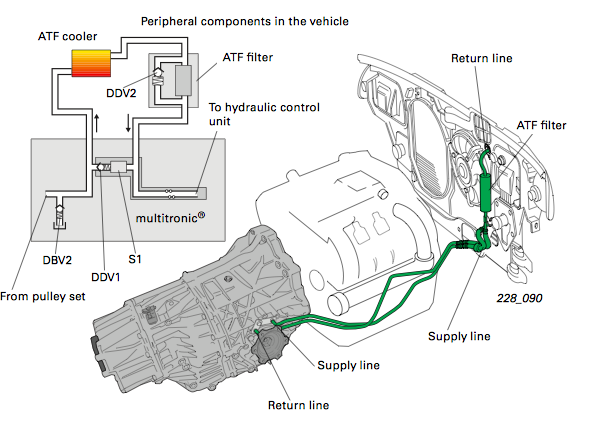 Peripheral components in the vehicle

ATF cooler

ATF filter

DDV2

To hydraulic control unit

multitronic®

DBV2

DDV1

S1

From pulley set

Return line

ATF filter

228_090

Supply line

Supply line

Return line