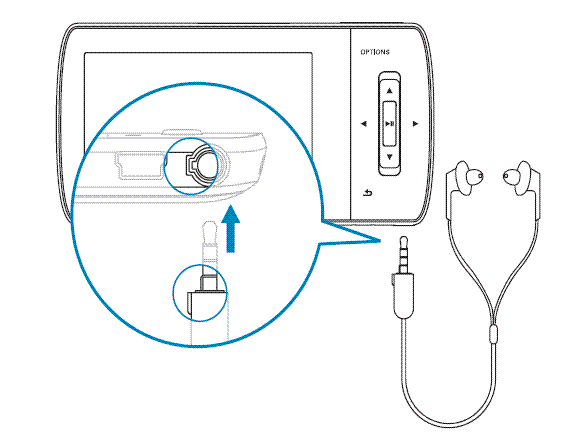 OPTIONS