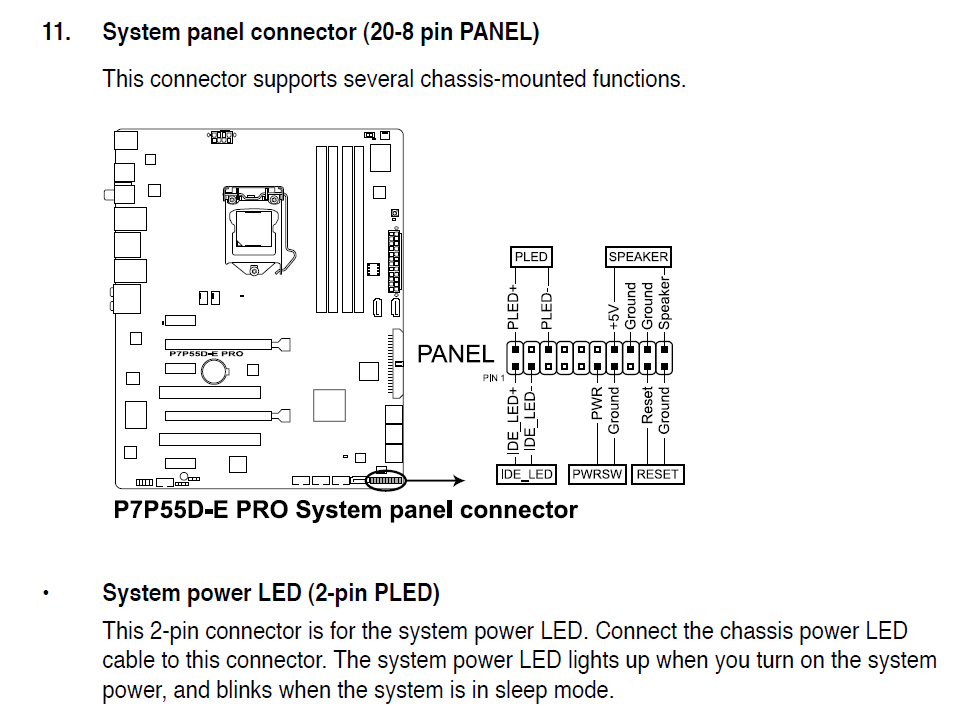 11. System panel connector (20-8 pin PANEL)

This connector supports several chassis-mounted functions.

P7P55D-E PRO

PLED

SPEAKER

PLED+

PLED-

+5V

Ground

Ground

Speaker

PANEL

PIN 1

IDE_LED+

IDE_LED-

PWR

Ground

Reset

Ground

IDE_LED

PWRSW

RESET

P7P55D-E PRO System panel connector

• System power LED (2-pin PLED)

This 2-pin connector is for the system power LED. Connect the chassis power LED cable to this connector. The system power LED lights up when you turn on the system power, and blinks when the system is in sleep mode.