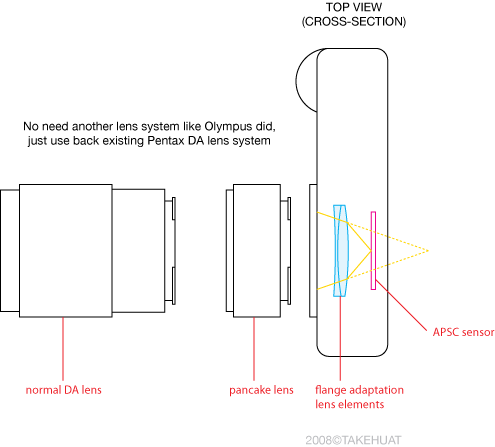 TOP VIEW
(CROSS-SECTION)

No need another lens system like Olympus did, just use back existing Pentax DA lens system

APSC sensor

normal DA lens

pancake lens

flange adaptation lens elements

2008©TAKEHUAT