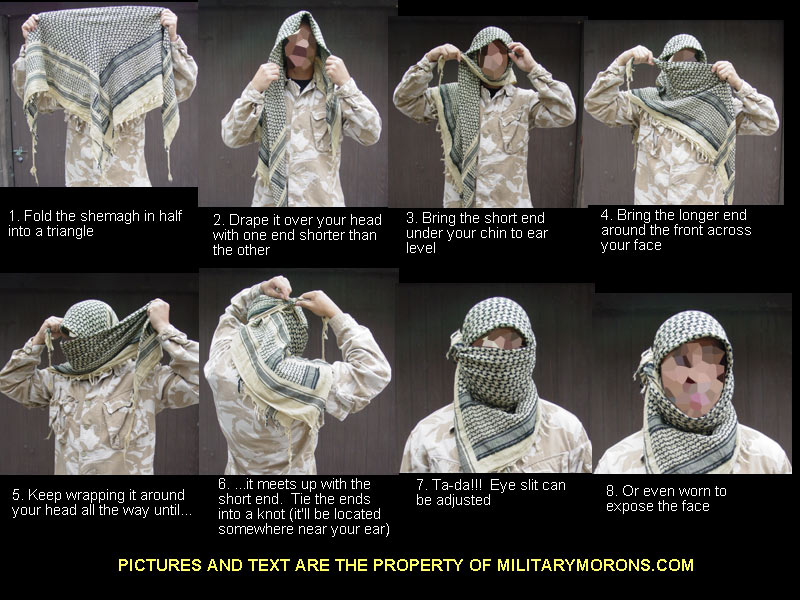 1. Fold the shemagh in half into a triangle

2. Drape it over your head with one end shorter than the other

3. Bring the short end under your chin to ear level

4. Bring the longer end around the front across your face

5. Keep wrapping it around your head all the way until...

6. ...it meets up with the short end. Tie the ends into a knot (it'll be located somewhere near your ear)

7. Ta-da!!! Eye slit can be adjusted

8. Or even worn to expose the face

PICTURES AND TEXT ARE THE PROPERTY OF MILITARYMORONS.COM