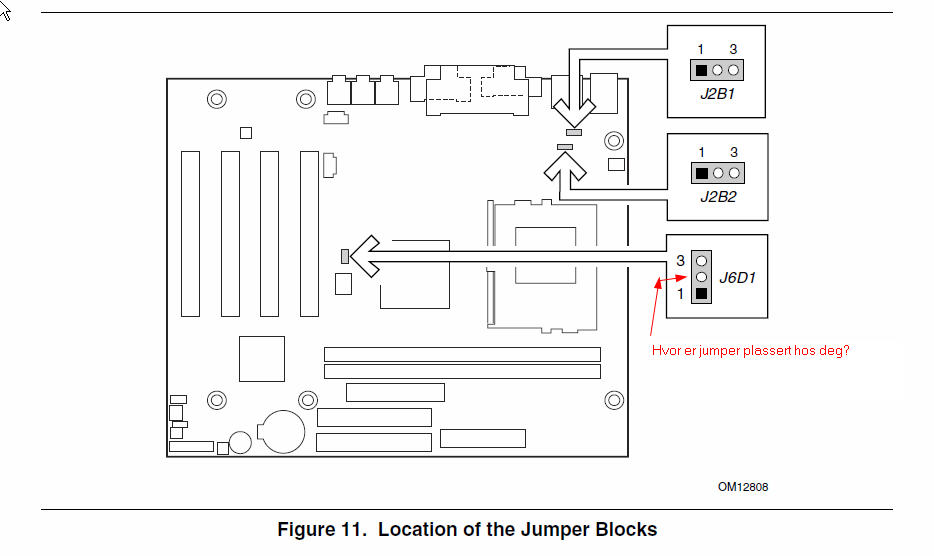 1 3
J2B1

1 3
J2B2

3
1
J6D1

Hvor er jumper plassert hos deg?

OM12808

Figure 11. Location of the Jumper Blocks