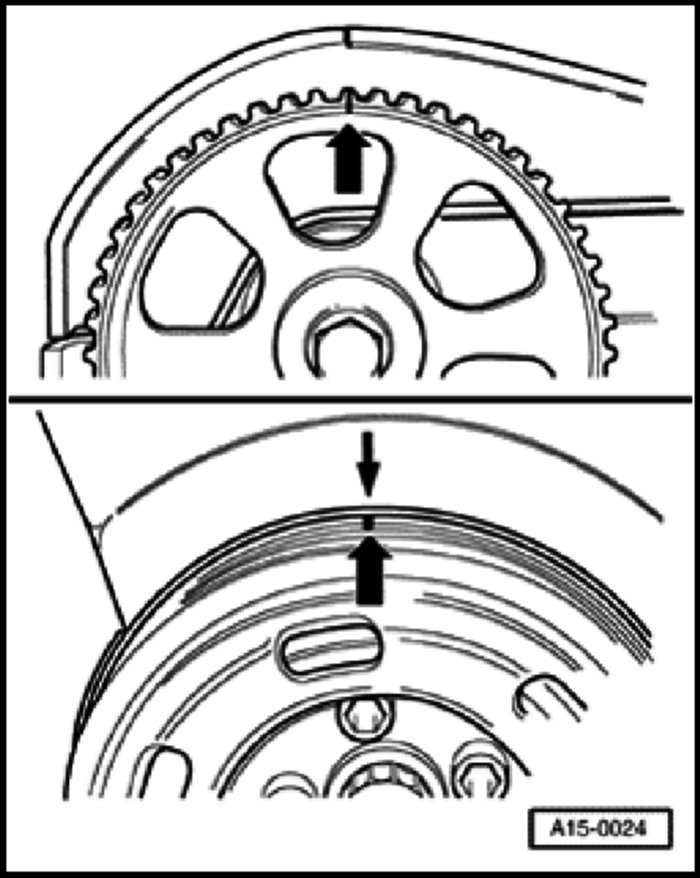 A15-0024