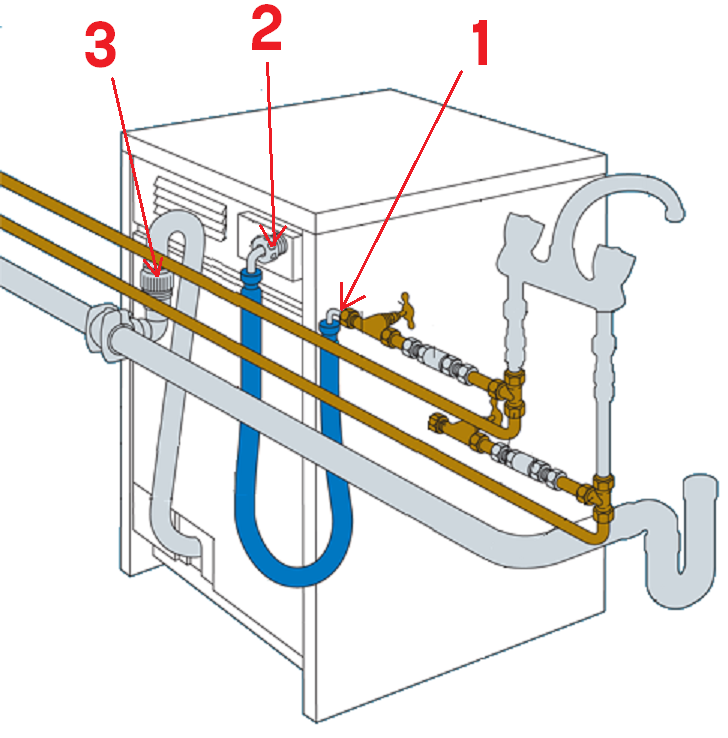 3
2
1