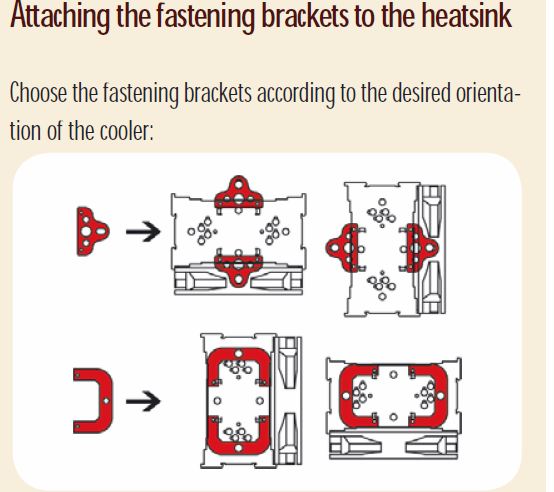 Attaching the fastening brackets to the heatsink

Choose the fastening brackets according to the desired orientation of the cooler: