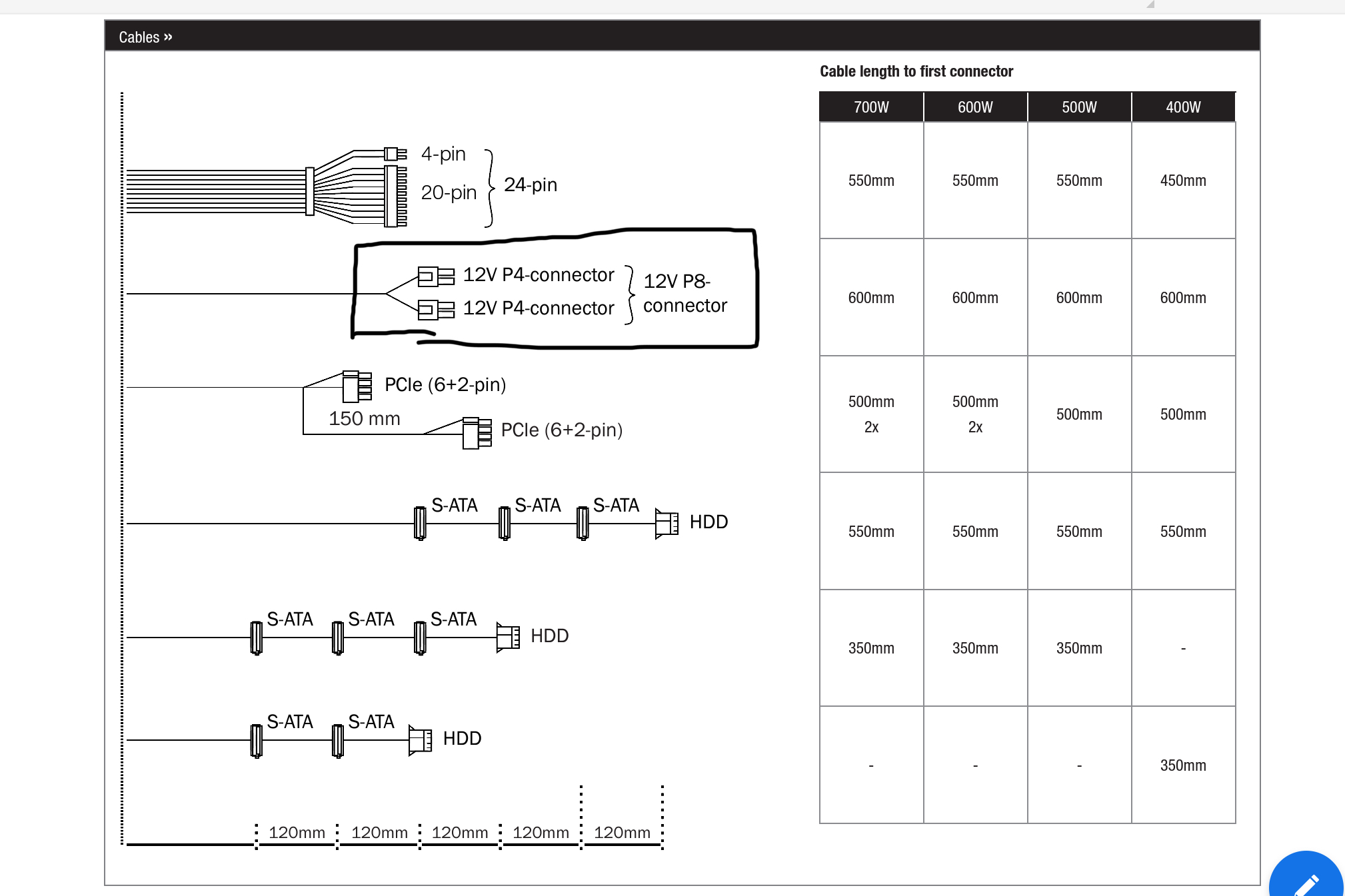 Cables »

4-pin
20-pin
24-pin

12V P4-connector
12V P4-connector
12V P8-connector

PCIe (6+2-pin)
150 mm
PCIe (6+2-pin)

S-ATA S-ATA S-ATA HDD

S-ATA S-ATA S-ATA HDD

S-ATA S-ATA HDD

120mm 120mm 120mm 120mm 120mm

Cable length to first connector

| 700W | 600W | 500W | 400W |
|---|---|---|---|
| 550mm | 550mm | 550mm | 450mm |
| 600mm | 600mm | 600mm | 600mm |
| 500mm 2x | 500mm 2x | 500mm | 500mm |
| 550mm | 550mm | 550mm | 550mm |
| 350mm | 350mm | 350mm | - |
| - | - | - | 350mm |