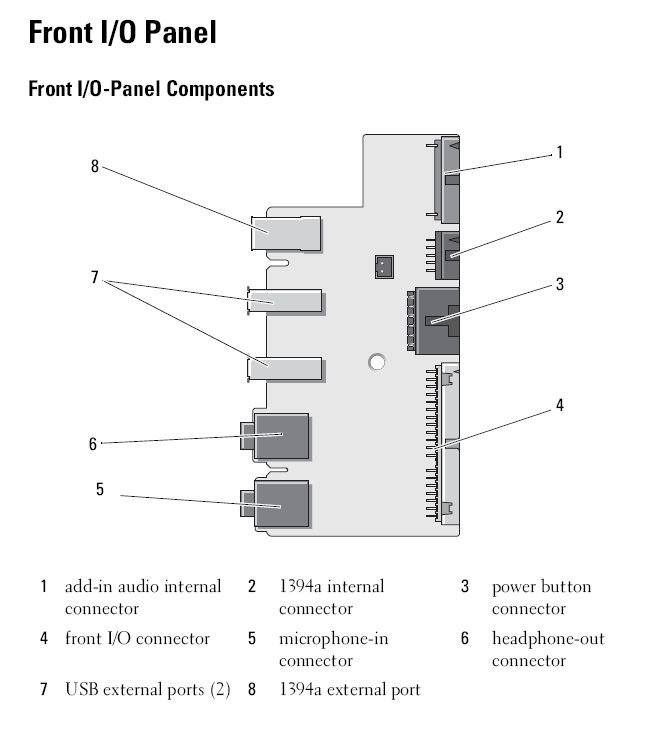 Front I/O Panel

Front I/O-Panel Components

8

1

2

7

3

4

6

5

| 1 | add-in audio internal connector | 2 | 1394a internal connector | 3 | power button connector |
|---|---|---|---|---|---|
| 4 | front I/O connector | 5 | microphone-in connector | 6 | headphone-out connector |
| 7 | USB external ports (2) | 8 | 1394a external port | | |