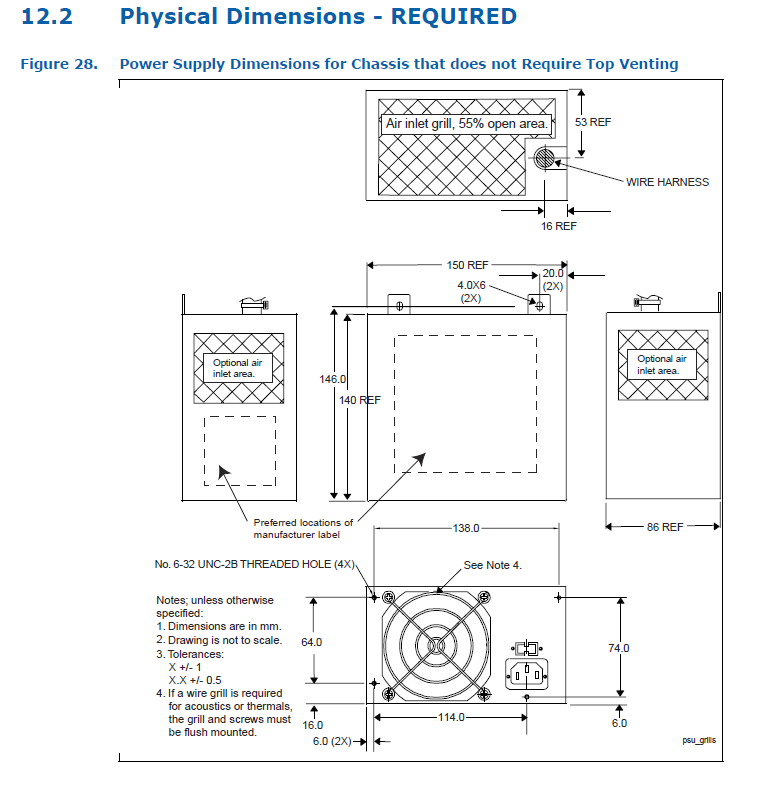 12.2 Physical Dimensions - REQUIRED

Figure 28. Power Supply Dimensions for Chassis that does not Require Top Venting

Air inlet grill, 55% open area.

53 REF

WIRE HARNESS

16 REF

150 REF

20.0 (2X)

4.0X6 (2X)

Optional air inlet area.

146.0

140 REF

Optional air inlet area.

Preferred locations of manufacturer label

138.0

86 REF

No. 6-32 UNC-2B THREADED HOLE (4X)

See Note 4.

Notes; unless otherwise specified:
1. Dimensions are in mm.
2. Drawing is not to scale.
3. Tolerances:
X +/- 1
X.X +/- 0.5
4. If a wire grill is required for acoustics or thermals, the grill and screws must be flush mounted.

64.0

74.0

16.0

114.0

6.0

6.0 (2X)

psu_grills